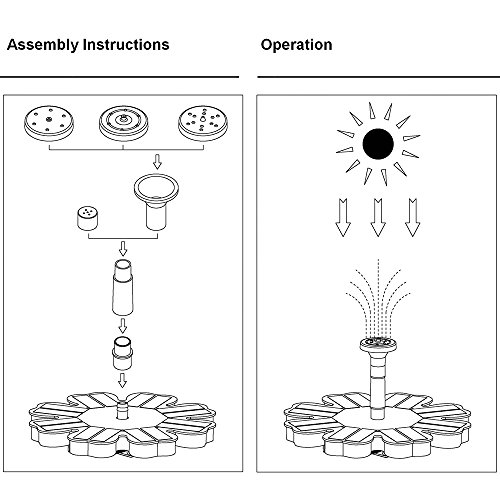 Assembly Instructions

Operation