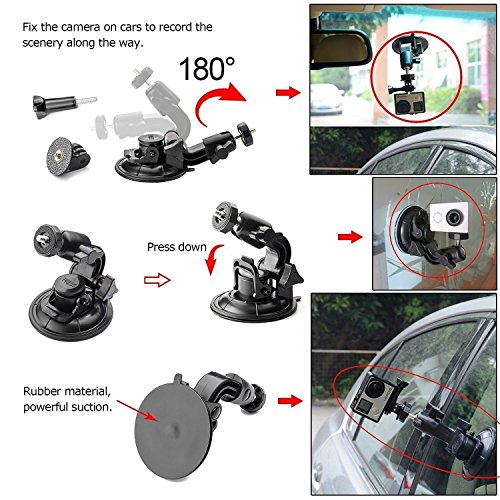 Fix the camera on cars to record the scenery along the way.

180°

Press down

Rubber material, powerful suction.