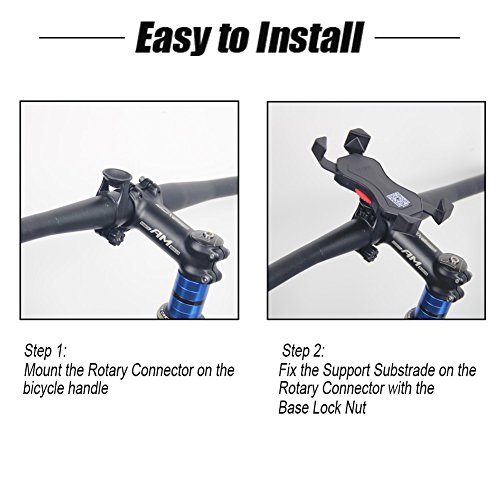 Easy to Install

AM

AM

Step 1:
Mount the Rotary Connector on the bicycle handle

Step 2:
Fix the Support Substrade on the Rotary Connector with the Base Lock Nut