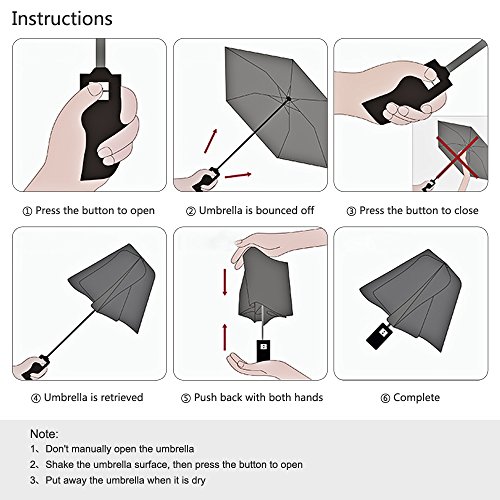 Instructions

① Press the button to open

② Umbrella is bounced off

③ Press the button to close

④ Umbrella is retrieved

⑤ Push back with both hands

⑥ Complete

Note:
1、Don't manually open the umbrella
2、Shake the umbrella surface, then press the button to open
3、Put away the umbrella when it is dry