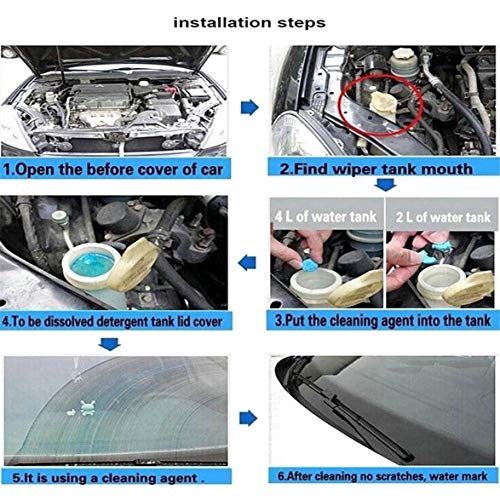 installation steps

1.Open the before cover of car

2.Find wiper tank mouth

4 L of water tank

2 L of water tank

3.Put the cleaning agent into the tank

4.To be dissolved detergent tank lid cover

5.It is using a cleaning agent .

6.After cleaning no scratches, water mark