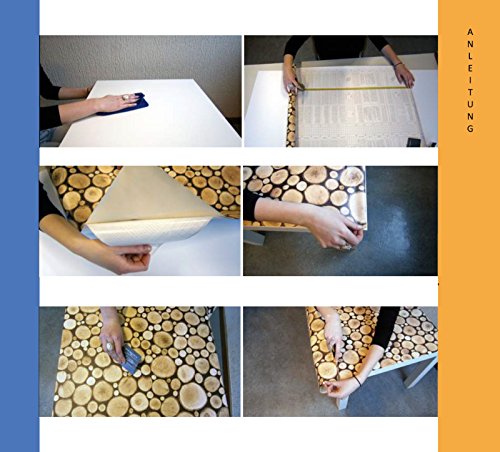 ANLEITUNG