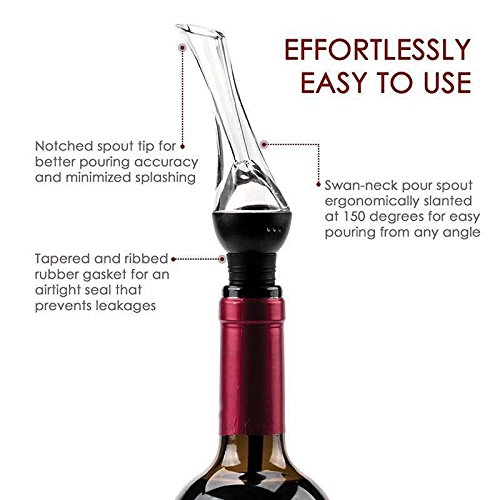 EFFORTLESSLY EASY TO USE

Notched spout tip for better pouring accuracy and minimized splashing

Swan-neck pour spout ergonomically slanted at 150 degrees for easy pouring from any angle

Tapered and ribbed rubber gasket for an airtight seal that prevents leakages