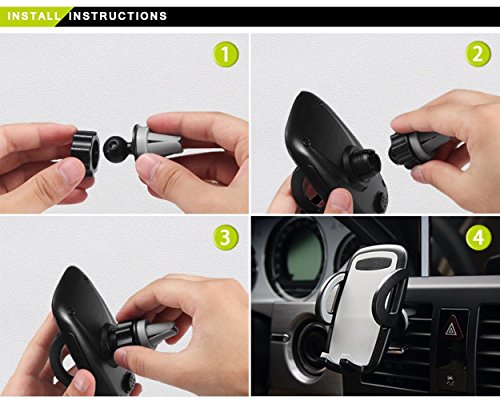 INSTALL INSTRUCTIONS

1

2

3

4