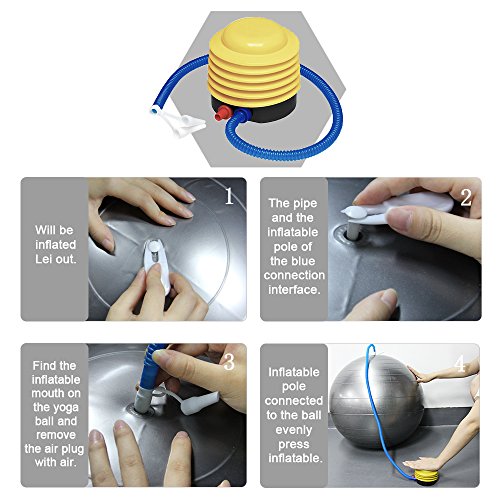 Will be inflated Lei out.

1

The pipe and the inflatable pole of the blue connection interface.

2

Find the inflatable mouth on the yoga ball and remove the air plug with air.

3

Inflatable pole connected to the ball evenly press inflatable.

4