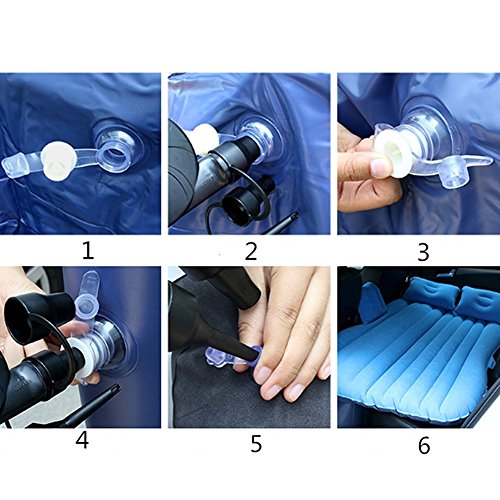 1
2
3
4
5
6