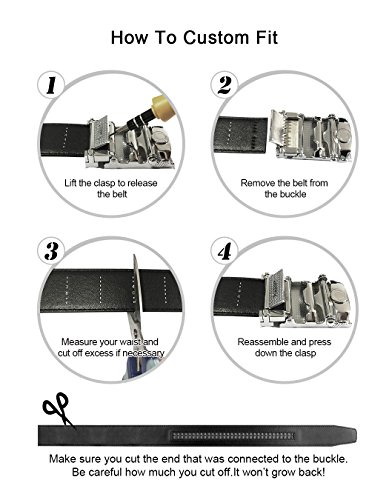 How To Custom Fit

1

Lift the clasp to release the belt

2

Remove the belt from the buckle

3

Measure your waist and cut off excess if necessary

4

Reassemble and press down the clasp

Make sure you cut the end that was connected to the buckle. Be careful how much you cut off.It won't grow back!