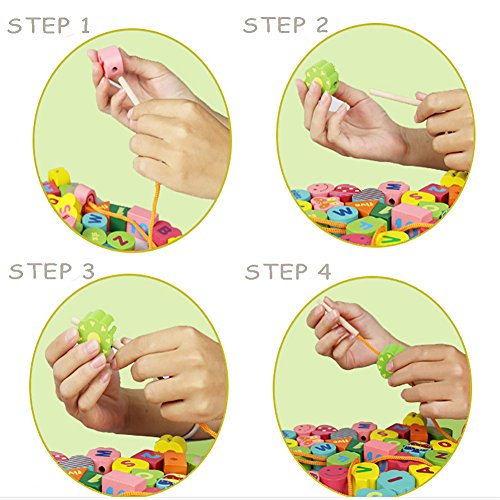 STEP 1

STEP 2

STEP 3

STEP 4