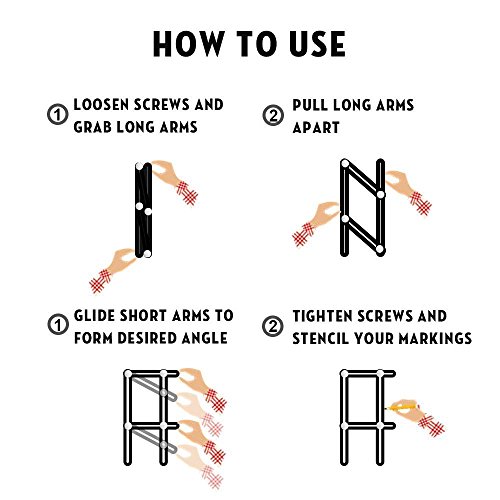 HOW TO USE

1 LOOSEN SCREWS AND GRAB LONG ARMS

2 PULL LONG ARMS APART

1 GLIDE SHORT ARMS TO FORM DESIRED ANGLE

2 TIGHTEN SCREWS AND STENCIL YOUR MARKINGS