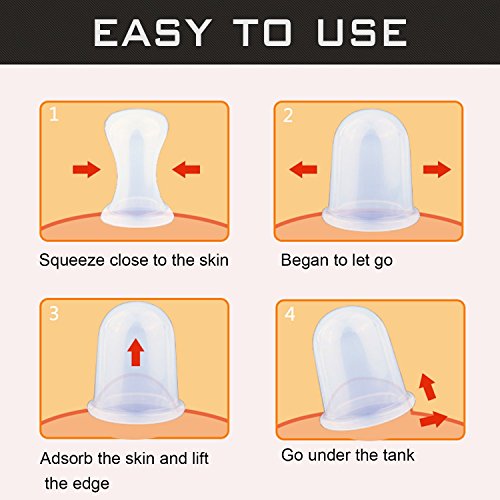 EASY TO USE

1

Squeeze close to the skin

2

Began to let go

3

Adsorb the skin and lift the edge

4

Go under the tank