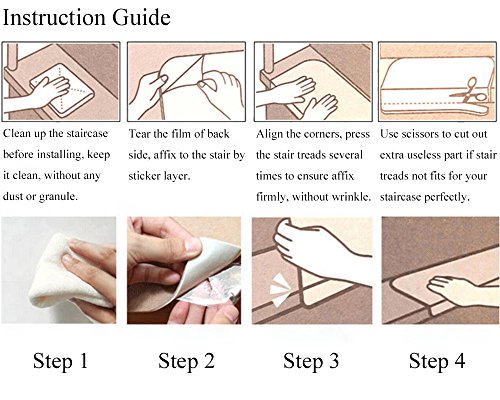 Instruction Guide

Clean up the staircase before installing, keep it clean, without any dust or granule.

Tear the film of back side, affix to the stair by sticker layer.

Align the corners, press the stair treads several times to ensure affix firmly, without wrinkle.

Use scissors to cut out extra useless part if stair treads not fits for your staircase perfectly.

Step 1

Step 2

Step 3

Step 4