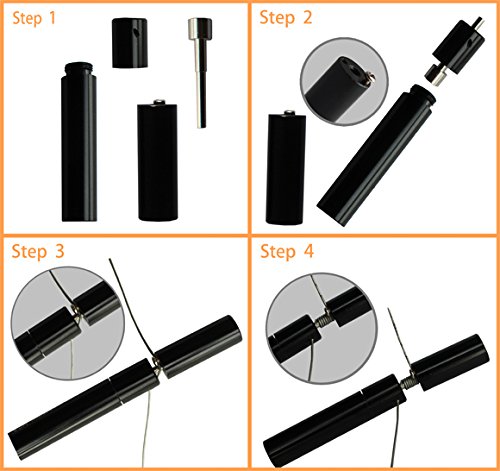 Step 1

Step 2

Step 3

Step 4