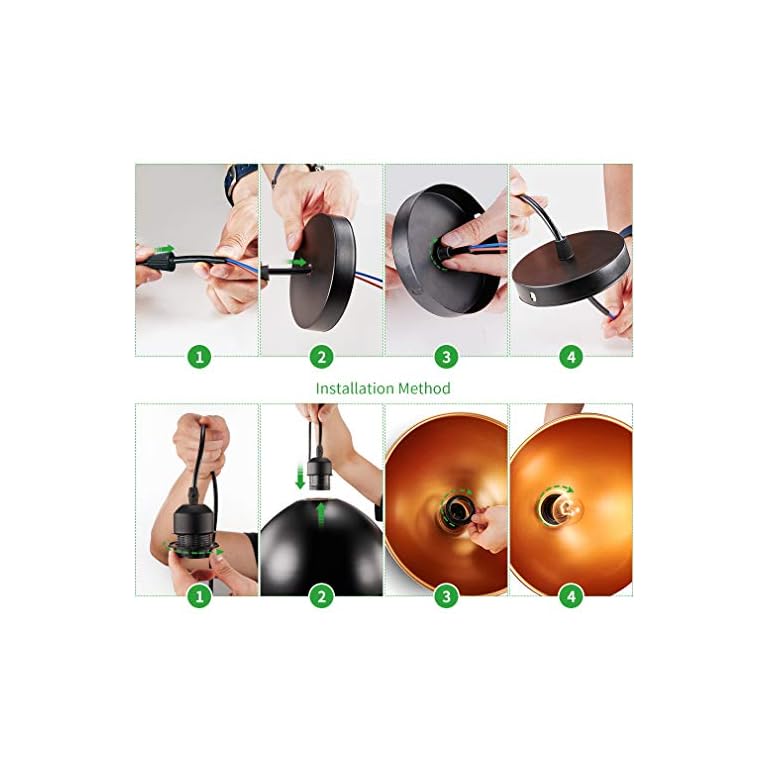 1
2
3
4

Installation Method

1
2
3
4