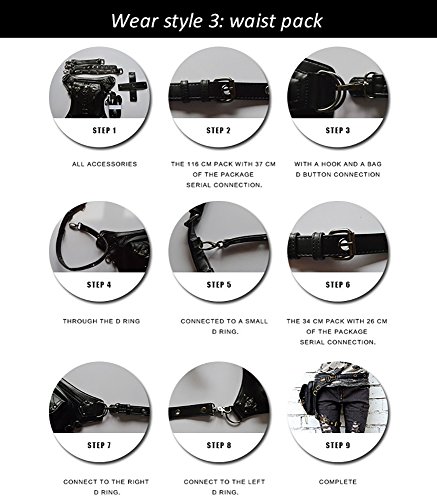 Wear style 3: waist pack

STEP 1

ALL ACCESSORIES

STEP 2

THE 116 CM PACK WITH 37 CM OF THE PACKAGE SERIAL CONNECTION.

STEP 3

WITH A HOOK AND A BAG D BUTTON CONNECTION

STEP 4

THROUGH THE D RING

STEP 5

CONNECTED TO A SMALL D RING.

STEP 6

THE 34 CM PACK WITH 26 CM OF THE PACKAGE SERIAL CONNECTION.

STEP 7

CONNECT TO THE RIGHT D RING.

STEP 8

CONNECT TO THE LEFT D RING.

STEP 9

COMPLETE