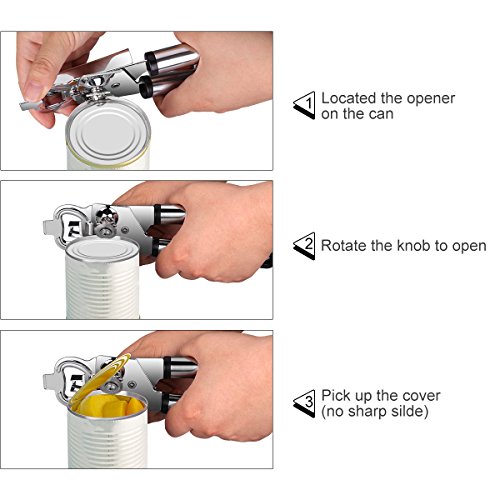 1 Located the opener on the can

2 Rotate the knob to open

3 Pick up the cover (no sharp silde)