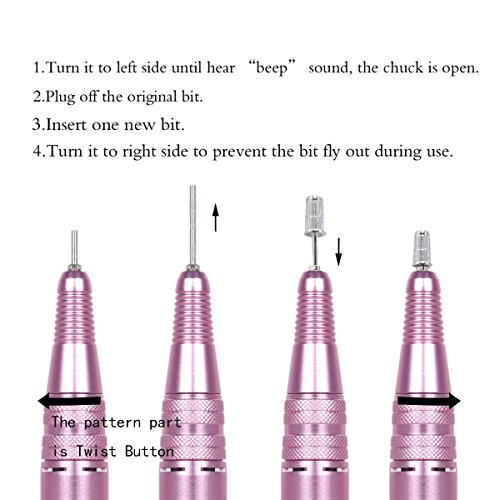 1.Turn it to left side until hear “beep” sound, the chuck is open.
2.Plug off the original bit.
3.Insert one new bit.
4.Turn it to right side to prevent the bit fly out during use.

The pattern part
is Twist Button