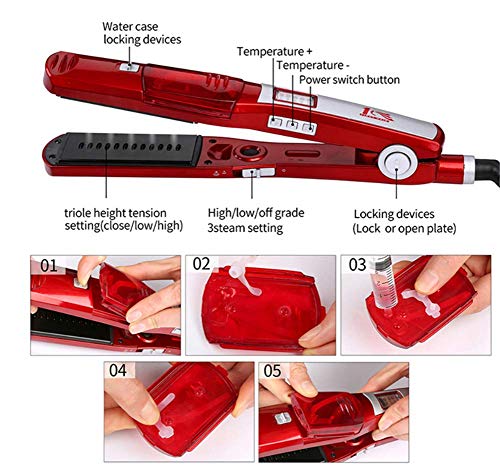 Water case locking devices

Temperature +

Temperature -

Power switch button

triole height tension setting(close/low/high)

High/low/off grade 3steam setting

Locking devices (Lock or open plate)

01

02

03

04

05