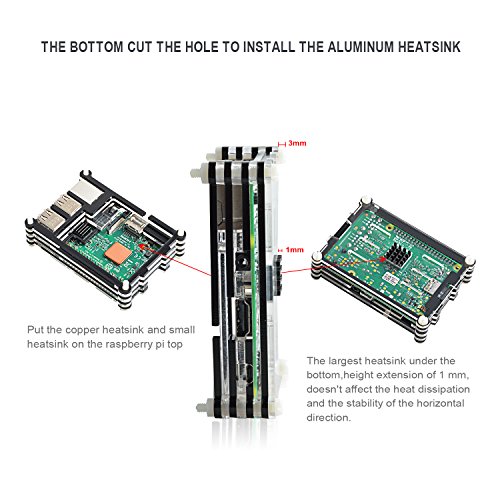 THE BOTTOM CUT THE HOLE TO INSTALL THE ALUMINUM HEATSINK

3mm

1mm

Put the copper heatsink and small heatsink on the raspberry pi top

The largest heatsink under the bottom,height extension of 1 mm, doesn't affect the heat dissipation and the stability of the horizontal direction.