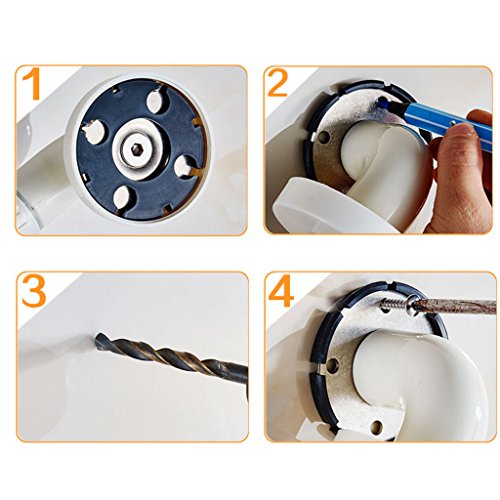 1

2

3

4