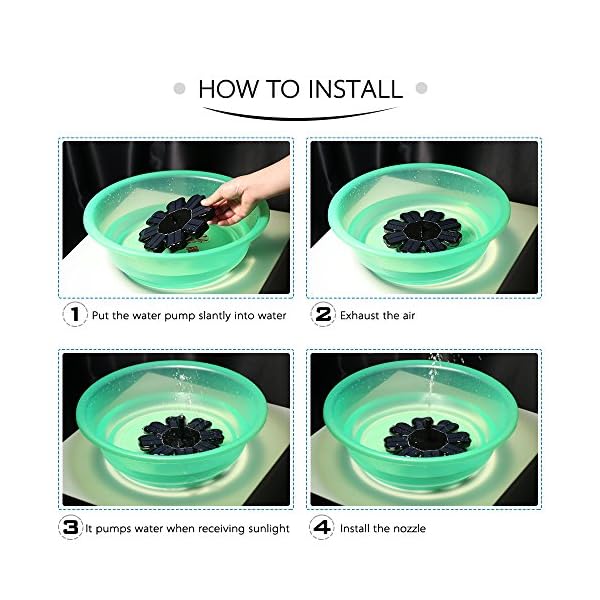 HOW TO INSTALL

1 Put the water pump slantly into water

2 Exhaust the air

3 It pumps water when receiving sunlight

4 Install the nozzle