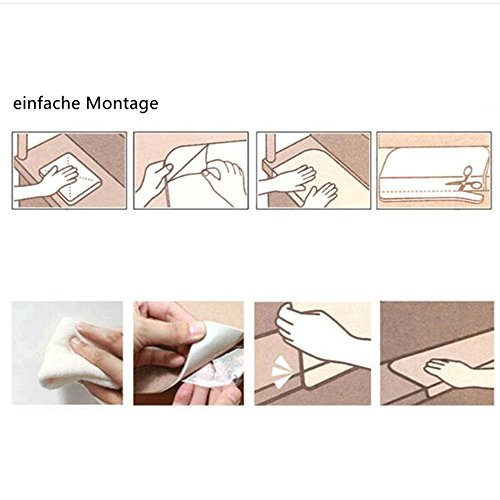 einfache Montage