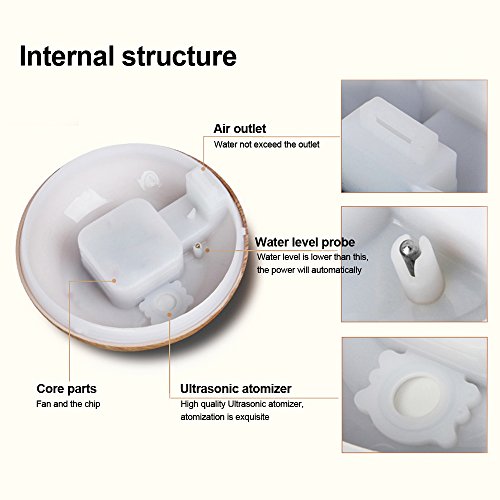 Internal structure

Air outlet
Water not exceed the outlet

Water level probe
Water level is lower than this, the power will automatically

Core parts
Fan and the chip

Ultrasonic atomizer
High quality Ultrasonic atomizer, atomization is exquisite