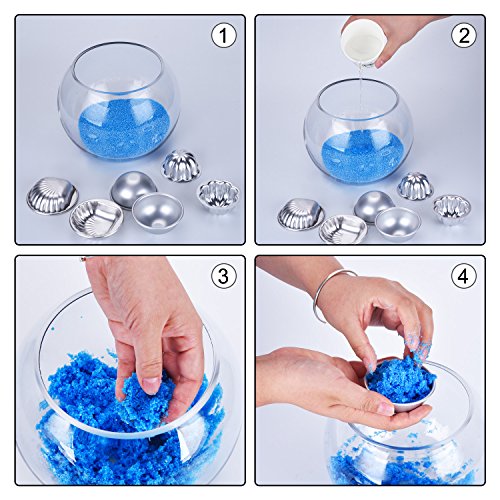 1

2

3

4