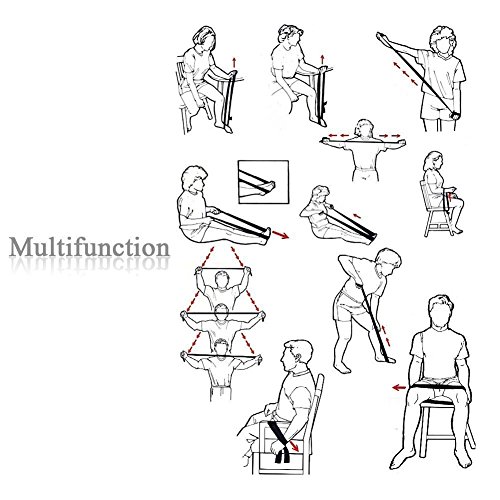 Multifunction