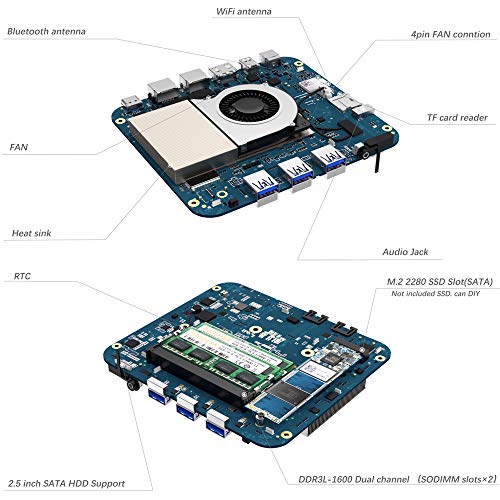 WiFi antenna

Bluetooth antenna

4pin FAN conntion

TF card reader

FAN

Heat sink

Audio Jack

RTC

M.2 2280 SSD Slot(SATA)
Not included SSD. can DIY

2.5 inch SATA HDD Support

DDR3L-1600 Dual channel （SODIMM slots×2）