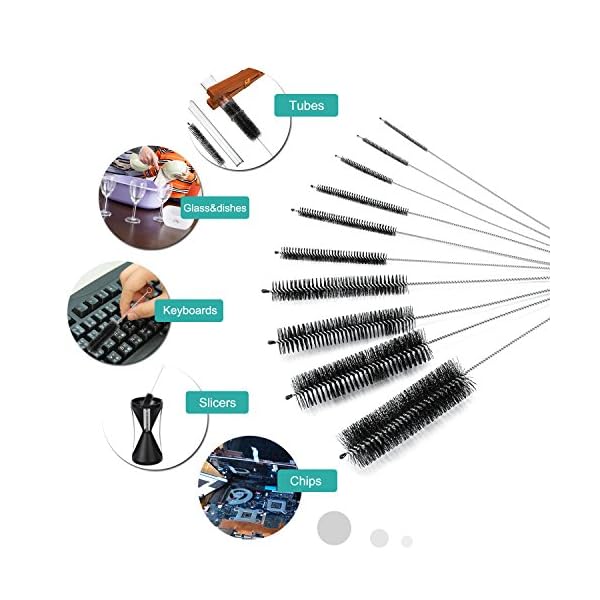 Tubes

Glass&dishes

Keyboards

Slicers

Chips