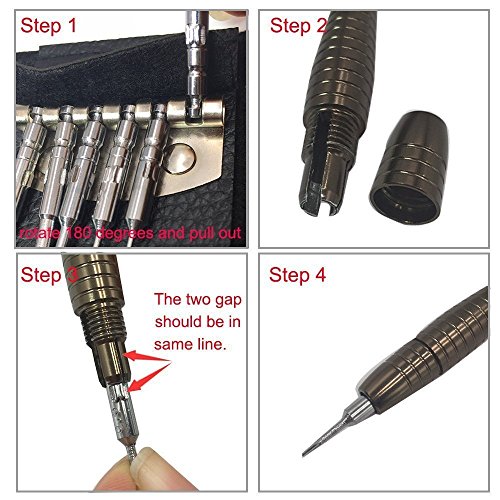 Step 1

rotate 180 degrees and pull out

Step 2

Step 3

The two gap should be in same line.

Step 4