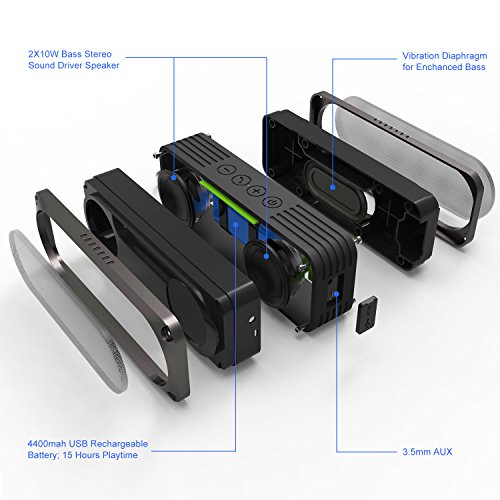 2X10W Bass Stereo Sound Driver Speaker

Vibration Diaphragm for Enchanced Bass

4400mah USB Rechargeable Battery; 15 Hours Playtime

3.5mm AUX