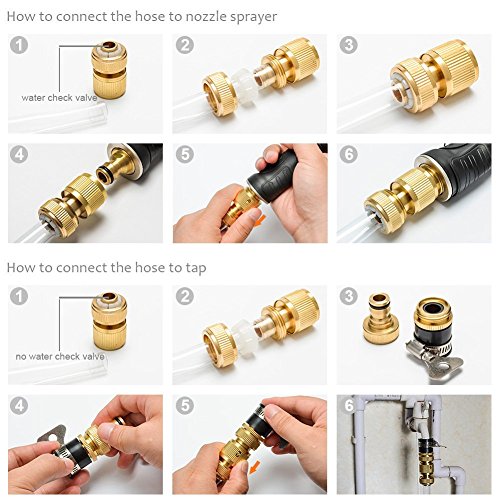 How to connect the hose to nozzle sprayer

1

water check valve

2

3

4

5

6

How to connect the hose to tap

1

no water check valve

2

3

4

5

6