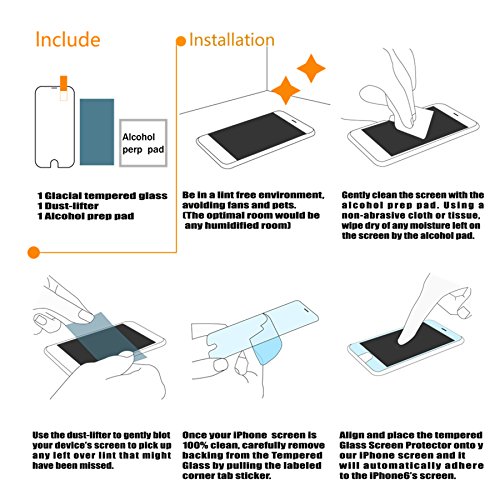 Include

Alcohol perp pad

1 Glacial tempered glass
1 Dust-lifter
1 Alcohol prep pad

Installation

Be in a lint free environment, avoiding fans and pets.
(The optimal room would be any humidified room)

Gently clean the screen with the alcohol prep pad. Using a non-abrasive cloth or tissue, wipe dry of any moisture left on the screen by the alcohol pad.

Use the dust-lifter to gently blot your device's screen to pick up any left over lint that might have been missed.

Once your iPhone screen is 100% clean, carefully remove backing from the Tempered Glass by pulling the labeled corner tab sticker.

Align and place the tempered Glass Screen Protector onto y our iPhone screen and it will automatically adhere to the iPhone6's screen.