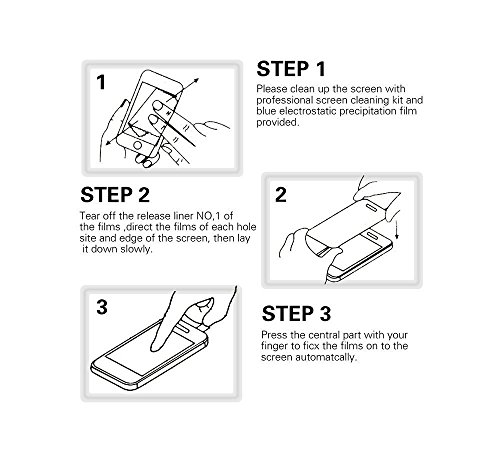 1

STEP 1

Please clean up the screen with professional screen cleaning kit and blue electrostatic precipitation film provided.

STEP 2

Tear off the release liner NO,1 of the films ,direct the films of each hole site and edge of the screen, then lay it down slowly.

2

3

STEP 3

Press the central part with your finger to ficx the films on to the screen automatcally.