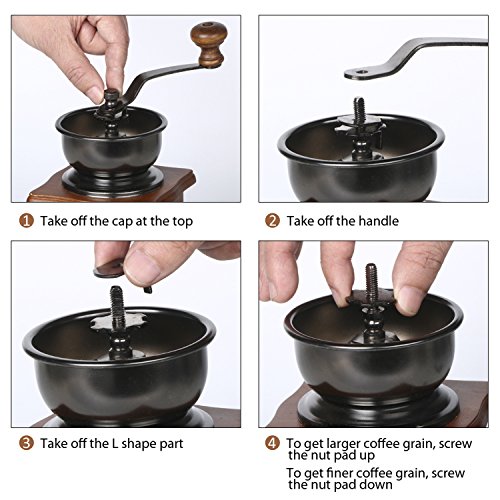 1 Take off the cap at the top

2 Take off the handle

3 Take off the L shape part

4 To get larger coffee grain, screw the nut pad up

To get finer coffee grain, screw the nut pad down