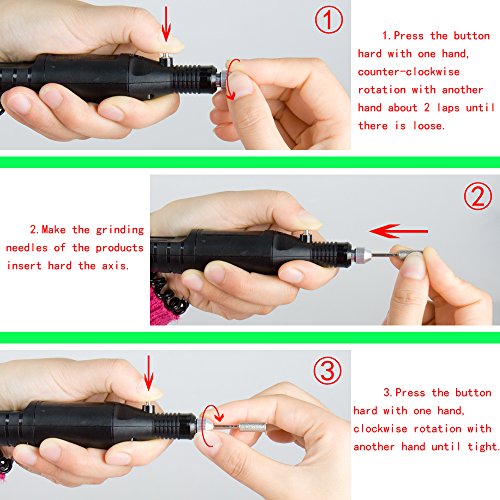 ①

1.Press the button hard with one hand, counter-clockwise rotation with another hand about 2 laps until there is loose.

②

2.Make the grinding needles of the products insert hard the axis.

③

3.Press the button hard with one hand, clockwise rotation with another hand until tight.