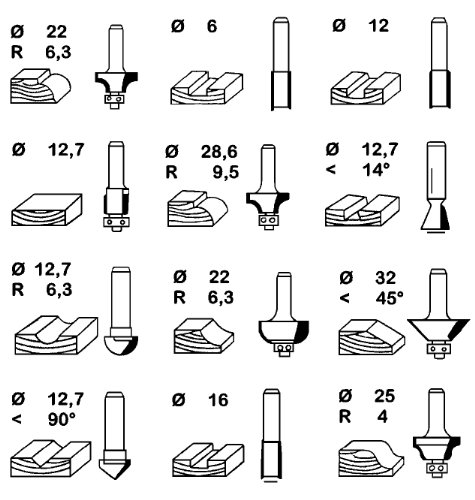 Ø 22
R 6,3

Ø 6

Ø 12

Ø 12,7

Ø 28,6
R 9,5

Ø 12,7
< 14°

Ø 12,7
R 6,3

Ø 22
R 6,3

Ø 32
< 45°

Ø 12,7
< 90°

Ø 16

Ø 25
R 4