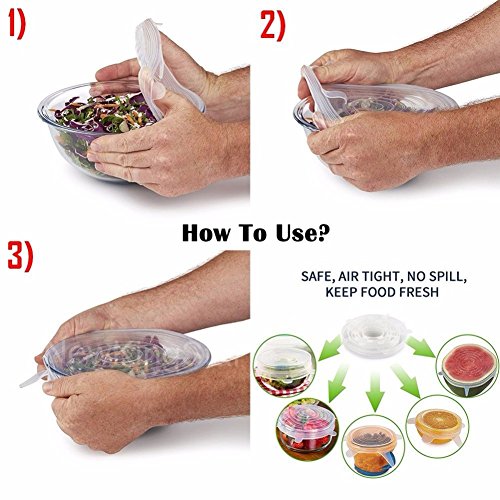 1)

2)

How To Use?

3)

SAFE, AIR TIGHT, NO SPILL, KEEP FOOD FRESH