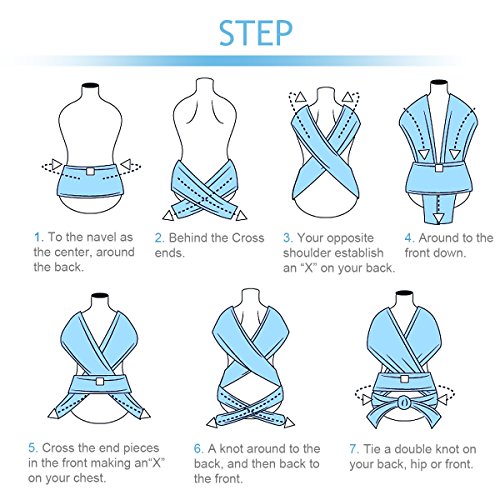 STEP

1. To the navel as the center, around the back.

2. Behind the Cross ends.

3. Your opposite shoulder establish an “X” on your back.

4. Around to the front down.

5. Cross the end pieces in the front making an“X” on your chest.

6. A knot around to the back, and then back to the front.

7. Tie a double knot on your back, hip or front.