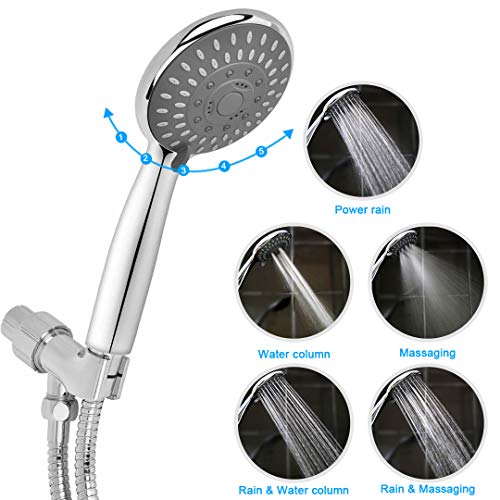 1
2
3
4
5

Power rain

Water column

Massaging

Rain & Water column

Rain & Massaging