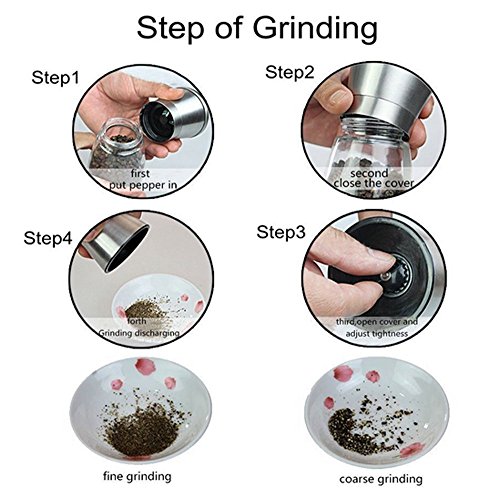 Step of Grinding

Step1

first
put pepper in

Step2

second
close the cover

Step4

forth
Grinding discharging

Step3

third,open cover and
adjust tightness

fine grinding

coarse grinding