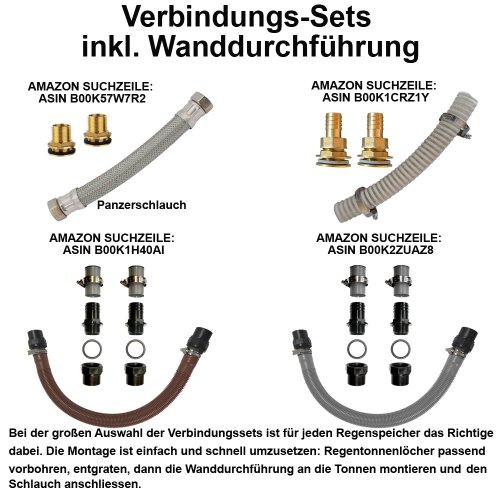 Verbindungs-Sets
inkl. Wanddurchführung

AMAZON SUCHZEILE:
ASIN B00K57W7R2

Panzerschlauch

AMAZON SUCHZEILE:
ASIN B00K1CRZ1Y

AMAZON SUCHZEILE:
ASIN B00K1H40AI

AMAZON SUCHZEILE:
ASIN B00K2ZUAZ8

Bei der großen Auswahl der Verbindungssets ist für jeden Regenspeicher das Richtige dabei. Die Montage ist einfach und schnell umzusetzen: Regentonnenlöcher passend vorbohren, entgraten, dann die Wanddurchführung an die Tonnen montieren und den Schlauch anschliessen.