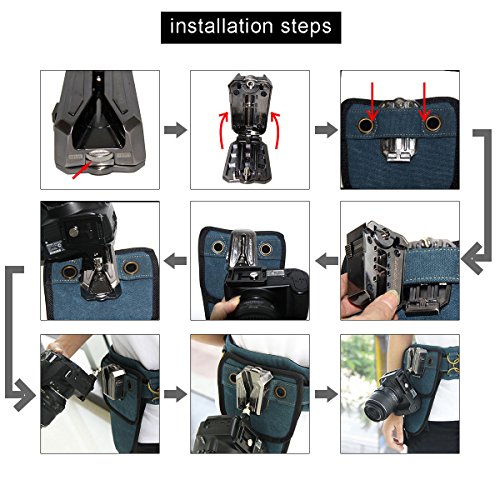 installation steps