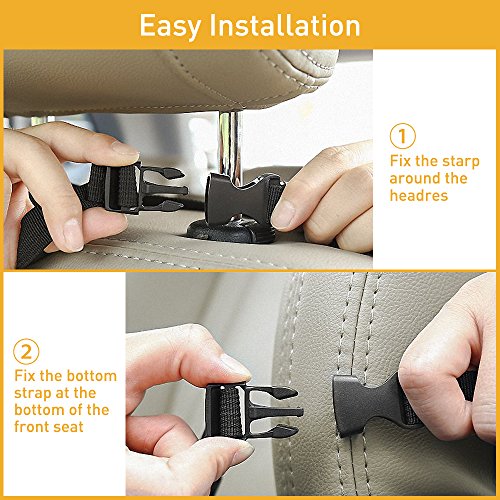 Easy Installation

1

Fix the starp around the headres

2

Fix the bottom strap at the bottom of the front seat