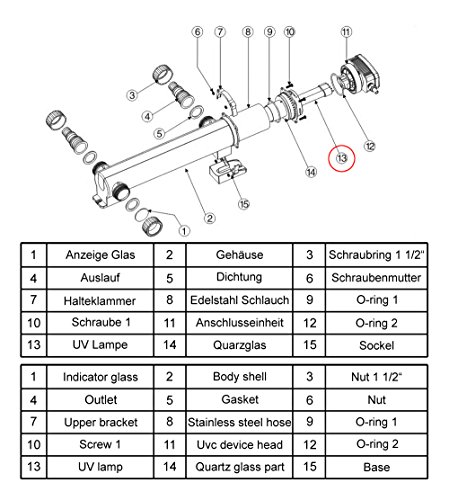 6 7 8 9 10 11

3

4

5

12

13

14

15

2

1

| 1 | Anzeige Glas | 2 | Gehäuse | 3 | Schraubring 1 1/2" |
|---|---|---|---|---|---|
| 4 | Auslauf | 5 | Dichtung | 6 | Schraubenmutter |
| 7 | Halteklammer | 8 | Edelstahl Schlauch | 9 | O-ring 1 |
| 10 | Schraube 1 | 11 | Anschlusseinheit | 12 | O-ring 2 |
| 13 | UV Lampe | 14 | Quarzglas | 15 | Sockel |

| 1 | Indicator glass | 2 | Body shell | 3 | Nut 1 1/2" |
|---|---|---|---|---|---|
| 4 | Outlet | 5 | Gasket | 6 | Nut |
| 7 | Upper bracket | 8 | Stainless steel hose | 9 | O-ring 1 |
| 10 | Screw 1 | 11 | Uvc device head | 12 | O-ring 2 |
| 13 | UV lamp | 14 | Quartz glass part | 15 | Base |