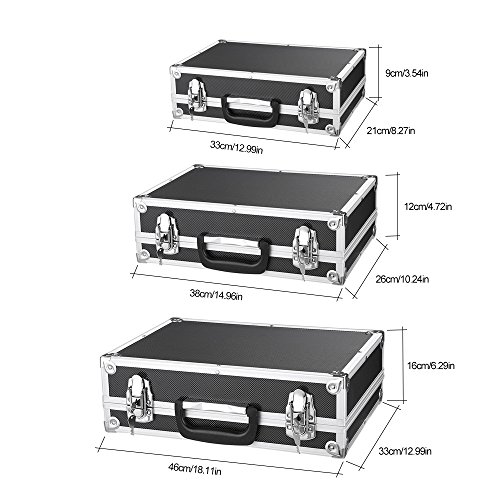 9cm/3.54in

21cm/8.27in

33cm/12.99in

12cm/4.72in

26cm/10.24in

38cm/14.96in

16cm/6.29in

33cm/12.99in

46cm/18.11in