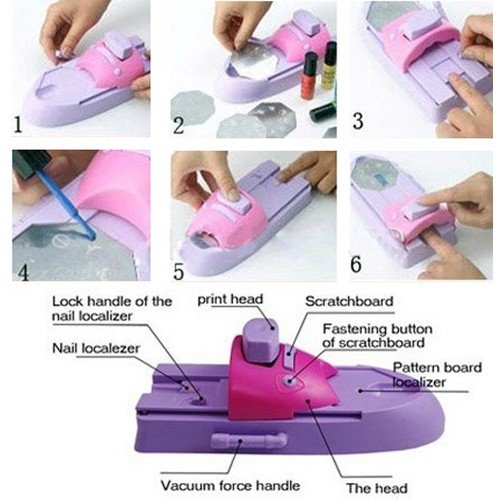 1

2

3

4

5

6

Lock handle of the nail localizer

print head

Scratchboard

Fastening button of scratchboard

Nail localezer

Pattern board localizer

Vacuum force handle

The head