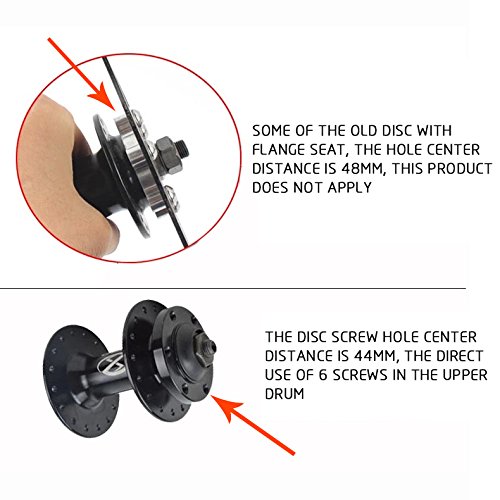 SOME OF THE OLD DISC WITH FLANGE SEAT, THE HOLE CENTER DISTANCE IS 48MM, THIS PRODUCT DOES NOT APPLY

THE DISC SCREW HOLE CENTER DISTANCE IS 44MM, THE DIRECT USE OF 6 SCREWS IN THE UPPER DRUM