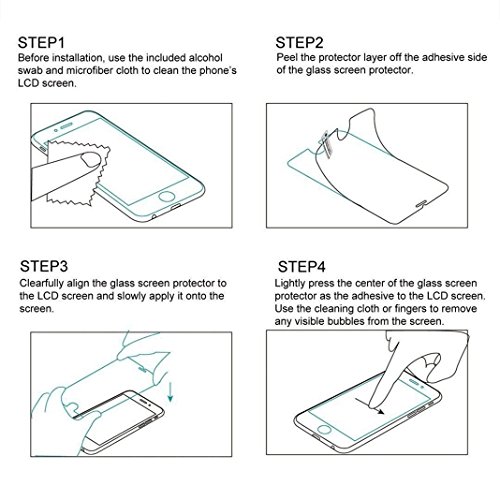 STEP1
Before installation, use the included alcohol swab and microfiber cloth to clean the phone's LCD screen.

STEP2
Peel the protector layer off the adhesive side of the glass screen protector.

STEP3
Clearfully align the glass screen protector to the LCD screen and slowly apply it onto the screen.

STEP4
Lightly press the center of the glass screen protector as the adhesive to the LCD screen. Use the cleaning cloth or fingers to remove any visible bubbles from the screen.